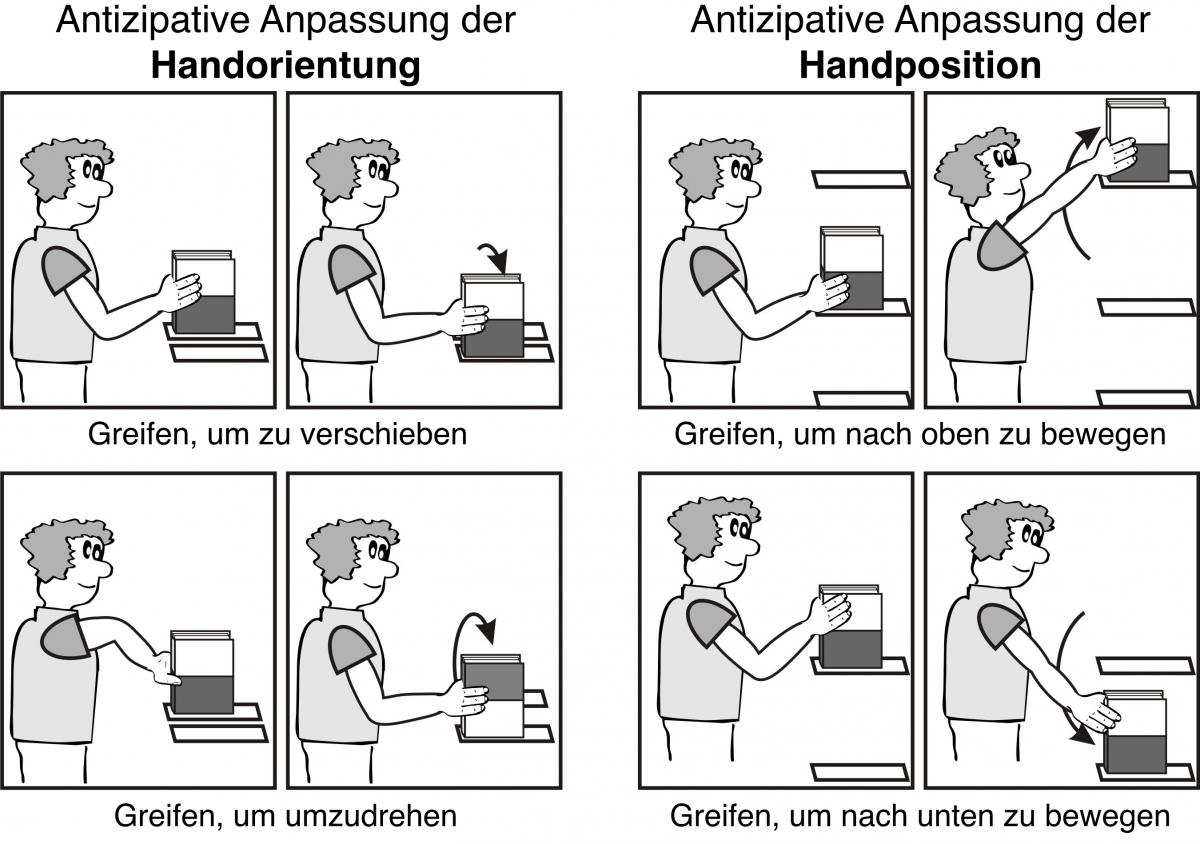 Antizipative Anpassung der **Handorientung**

Greifen, um zu verschieben

Greifen, um umzudrehen

Antizipative Anpassung der **Handposition**

Greifen, um nach oben zu bewegen

Greifen, um nach unten zu bewegen